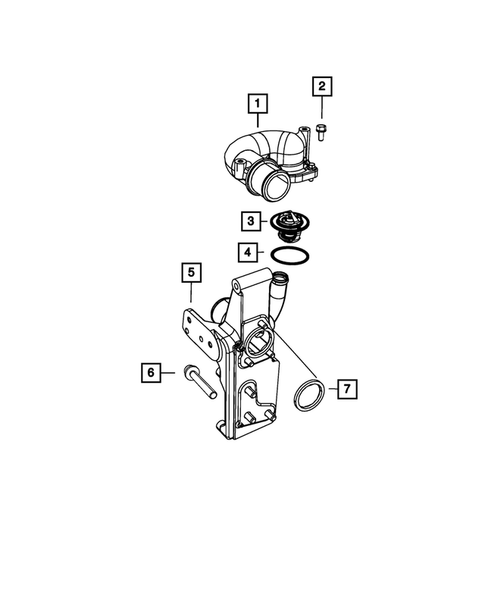 1
2
3
4
5
6
7