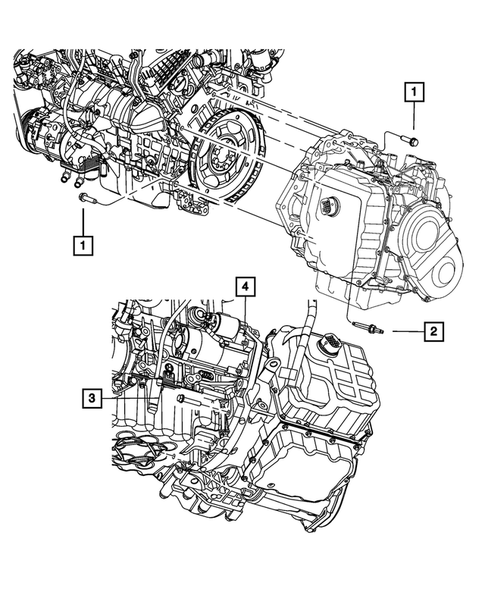 1

1

4

2

3