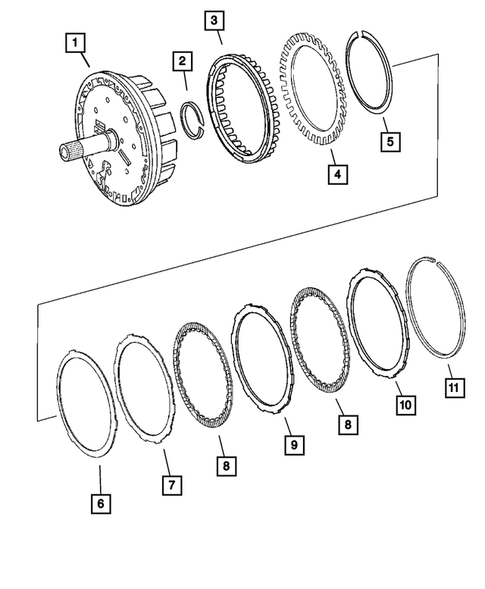 1
2
3
4
5
6
7
8
9
8
10
11