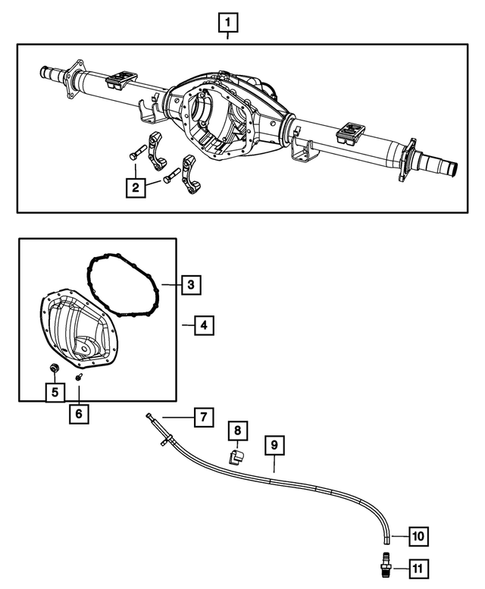 1
2
3
4
5
6
7
8
9
10
11