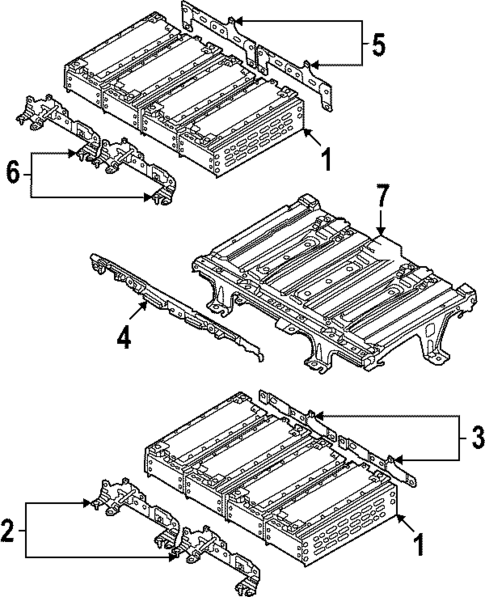 5
1
6
7
4
3
2
1