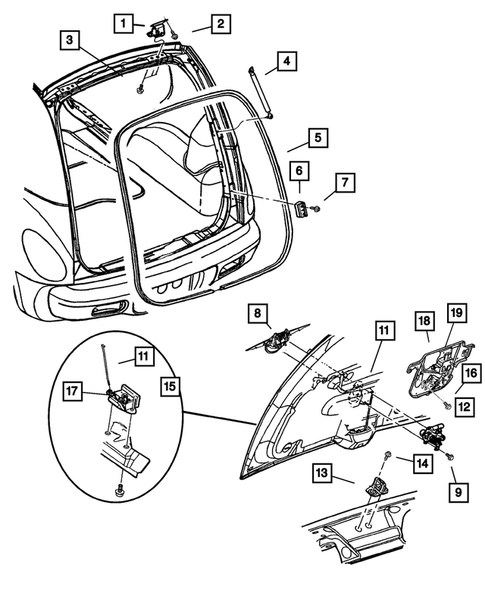 1
2
3
4
5
6
7
8
11
18
19
16
12
11
17
15
14
13
9