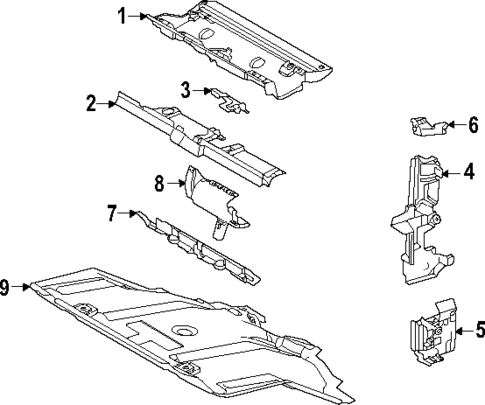 1
3
2
6
4
8
7
9
5