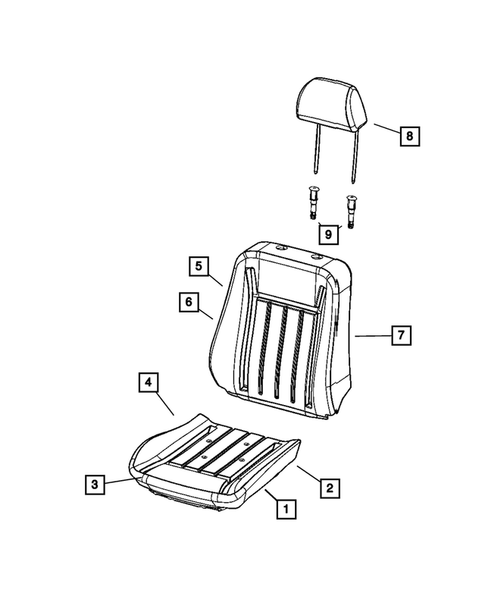 8

9

5

6

7

4

3

2

1