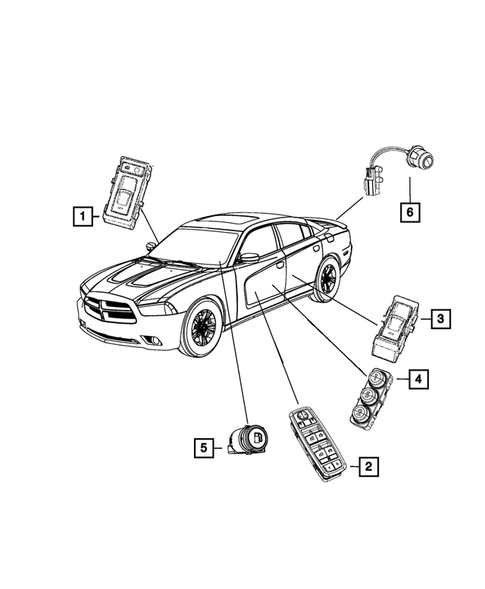 1
6
3
4
5
2