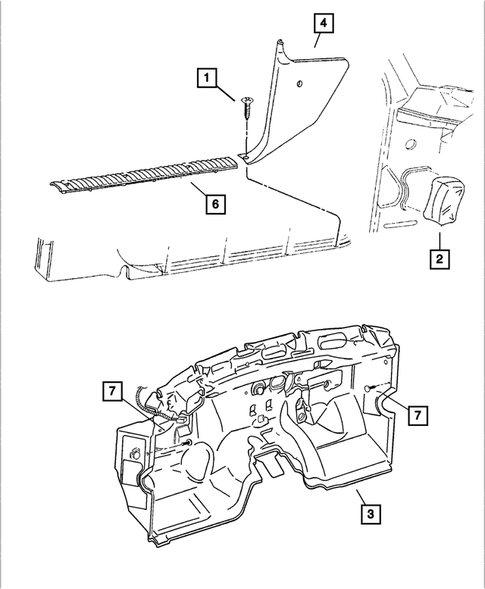 4
1
6
2
7
7
3