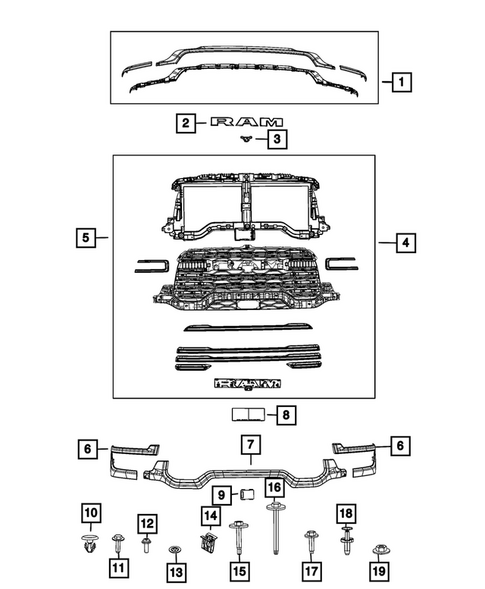 1
2 RAM
3
5
4
RAM
8
6
7
6
9
16
10
12
14
18
11
13
15
17
19