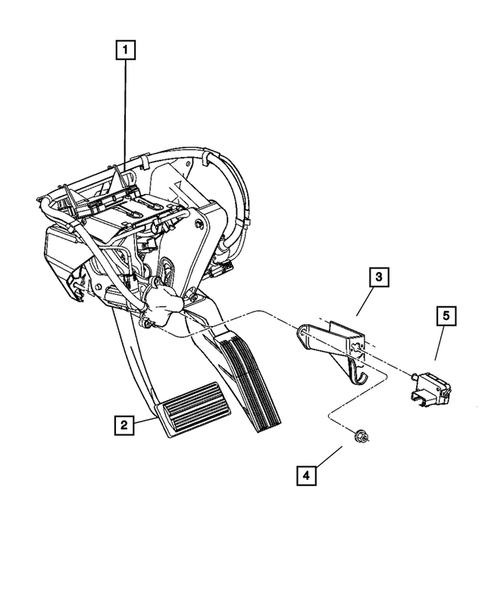 1
3
5
2
4