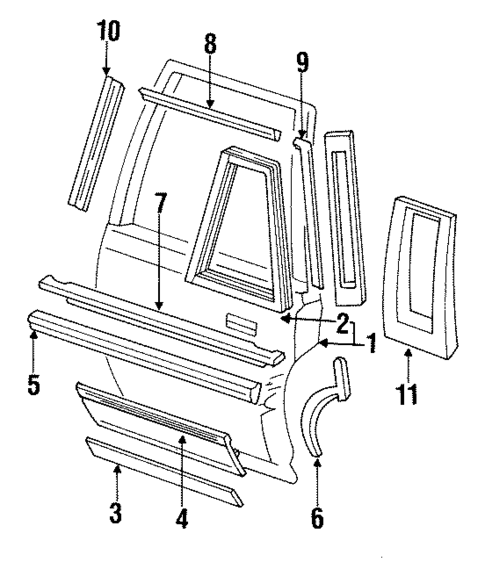 10
8
9
7
2
1
5
11
3
4
6