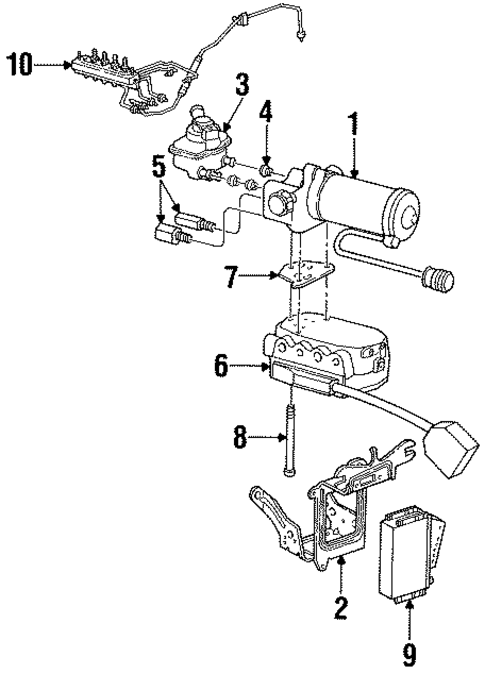 10
3
4
1
5
7
6
8
2
9