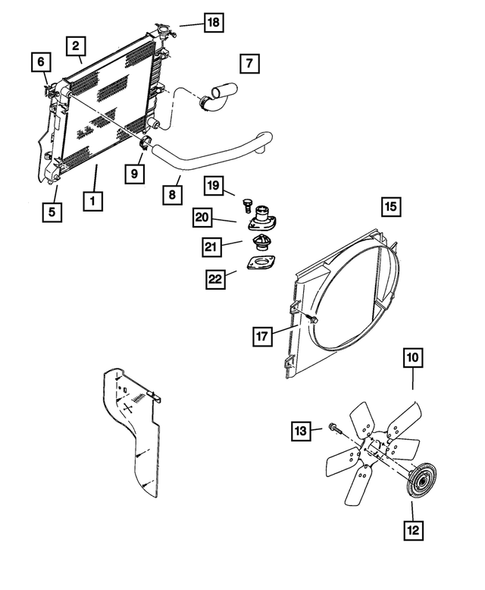 18
2
6
7
9
8
1
5
19
20
21
22
15
17
10
13
12