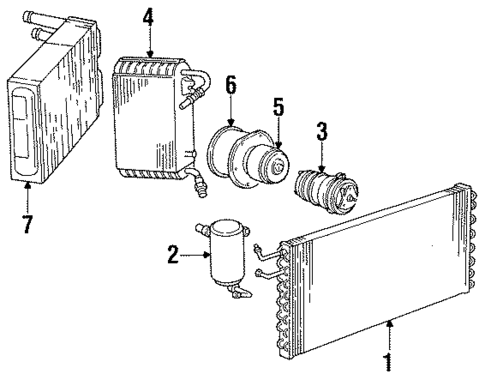 4
6
5
3
7
2
1