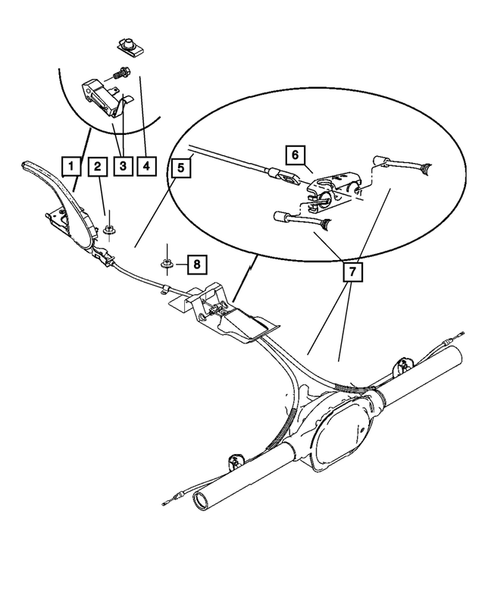 1
2
3
4
5
6
7
8