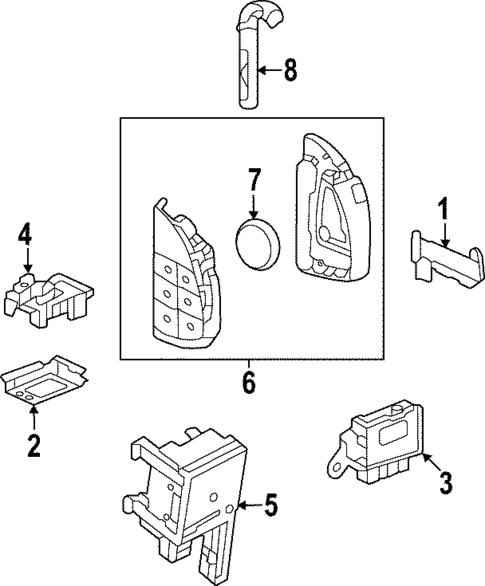 8
7
1
4
6
2
3
5