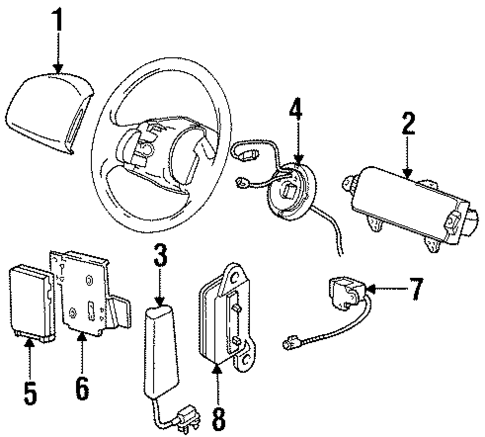 1
4
2
3
7
5
6
8