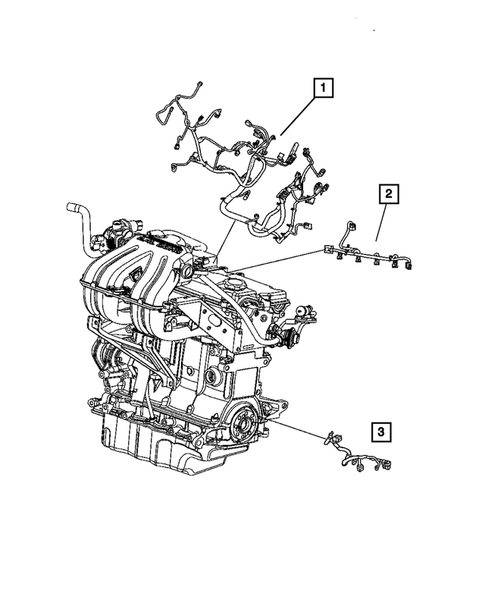 1
2
3