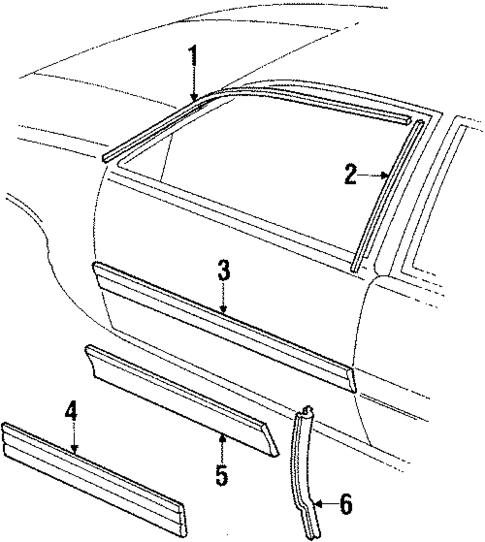 1
2
3
4
5
6