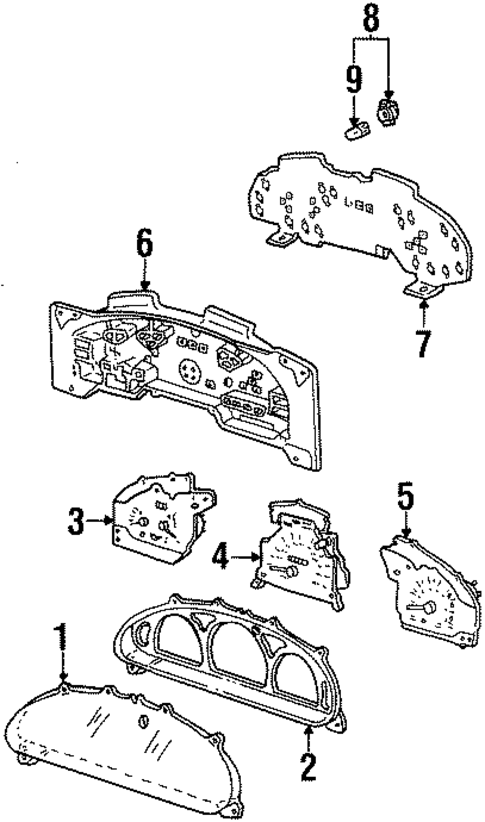 8
9
6
7
3
4
5
1
2