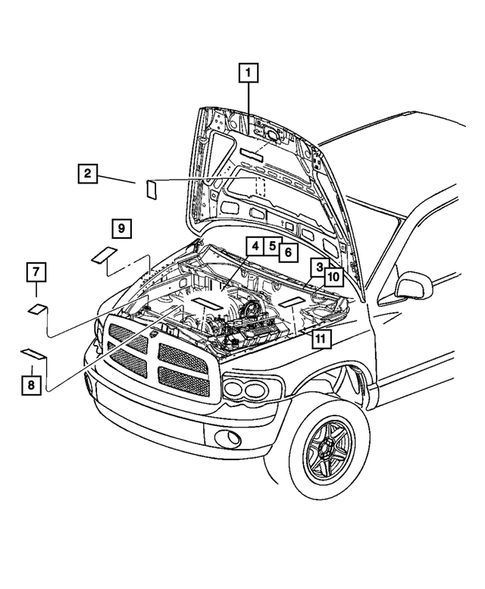 1
2
9
4
5
6
3
10
7
11
8