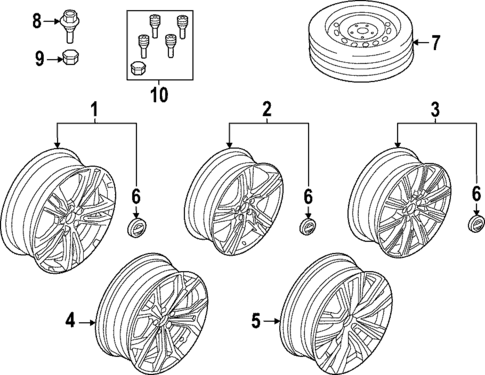 8
9
10
7
1
2
3
6
6
6
4
5