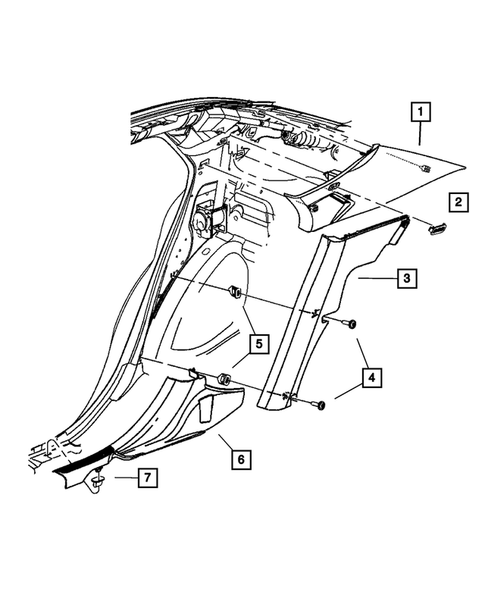 1
2
3
5
4
6
7