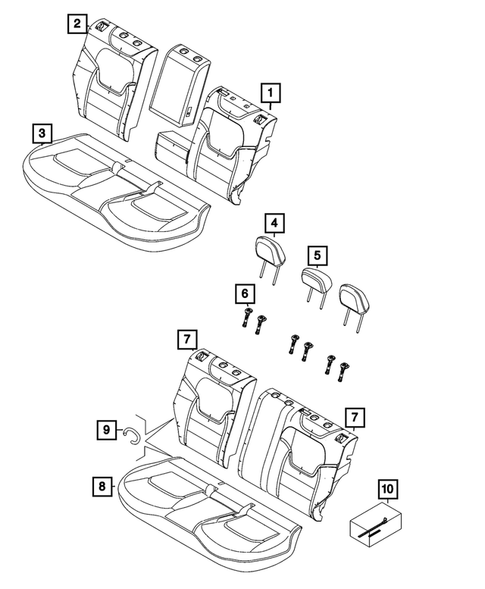 2
1
3
4
5
6
7
7
9
8
10