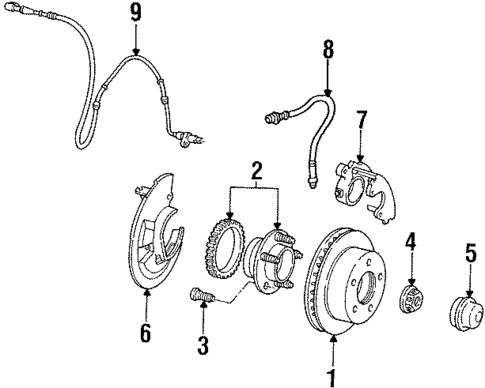 9
8
7
2
4
5
6
3
1