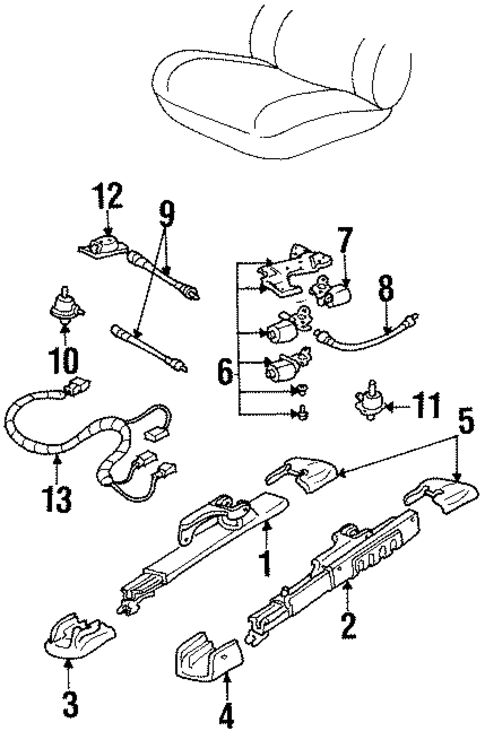 12
9
7
8
10
6
11
5
13
1
2
3
4