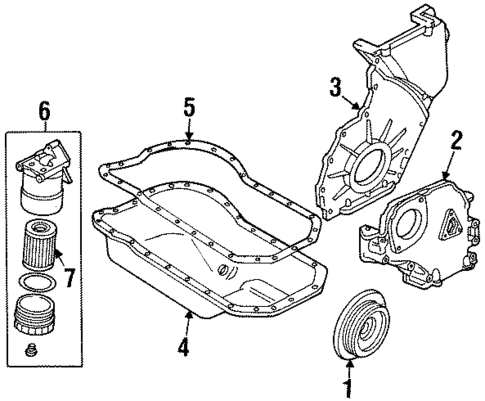 6
5
3
2
7
4
1