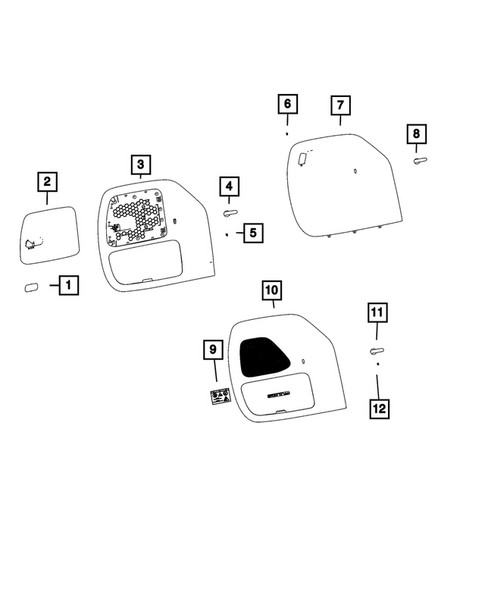 6
7
8
3
2
4
5
1
10
11
9
12