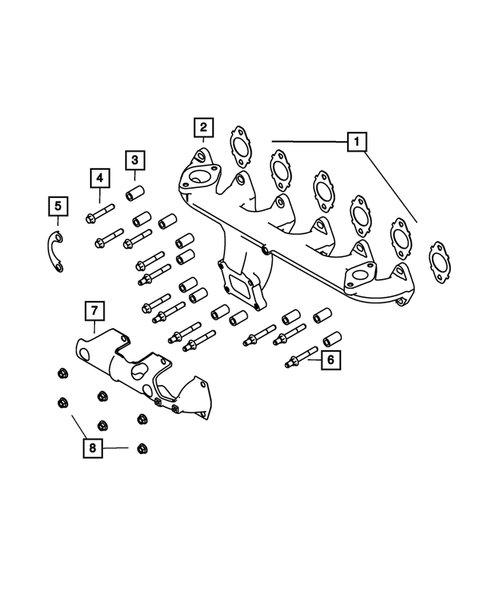 2
1
3
4
5
7
6
8