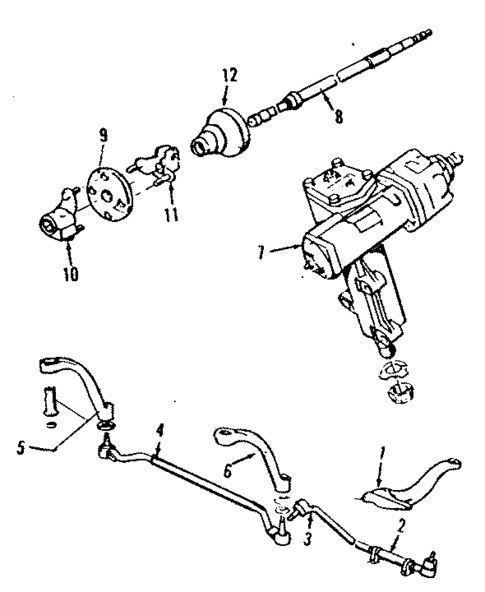 12
8
9
11
10
7
5
4
6
1
3
2