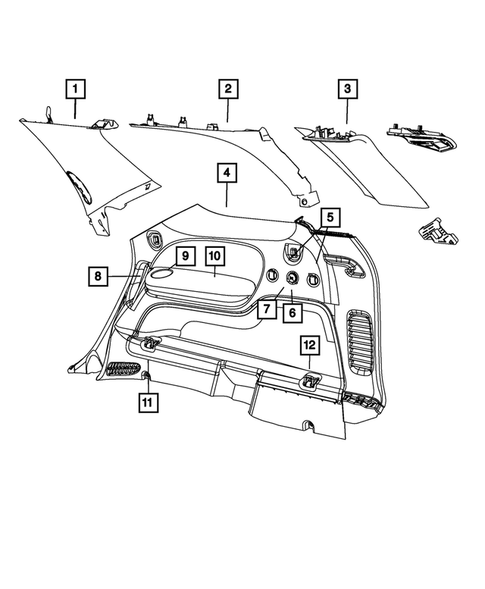 1
2
3
4
5
8
9
10
7
6
12
11