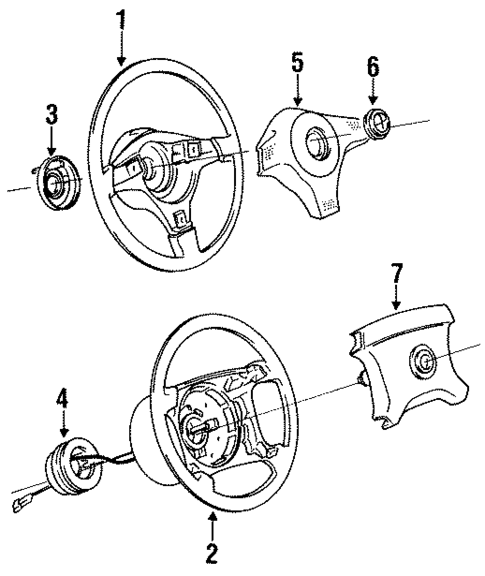 1
5
6
3
7
4
2