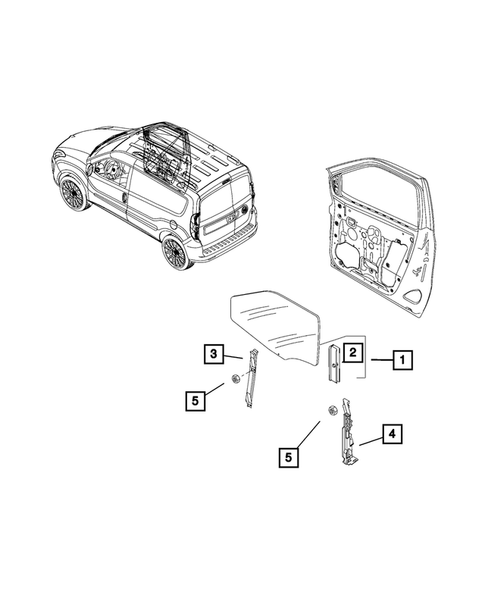 3
2
1
5
4
5