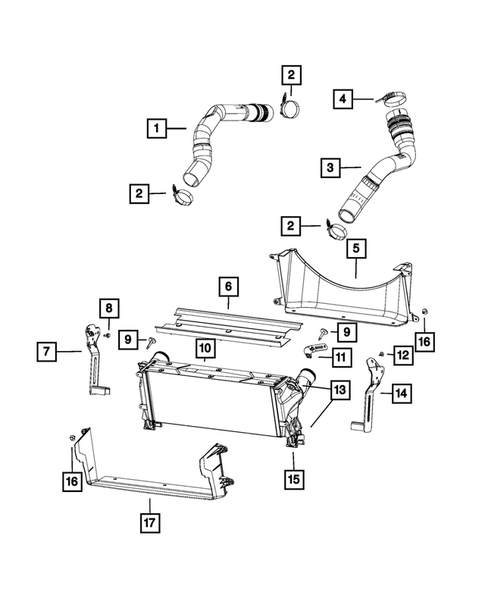 2
4
1
3
2
2
5
6
8
9
9
16
7
10
11
12
13
14
16
15
17