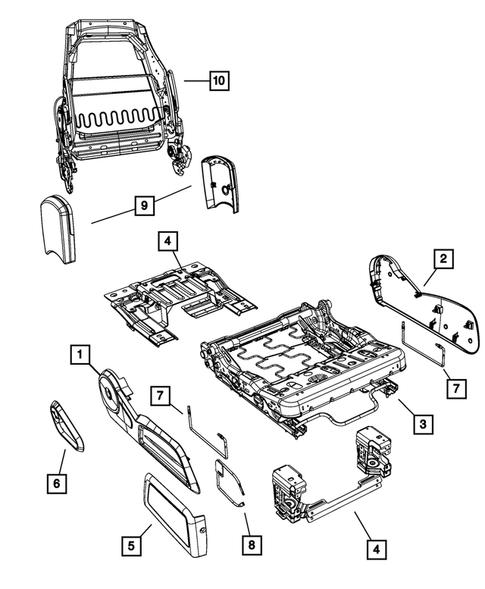 10

9

4

2

1

7

7

3

6

5

8

4