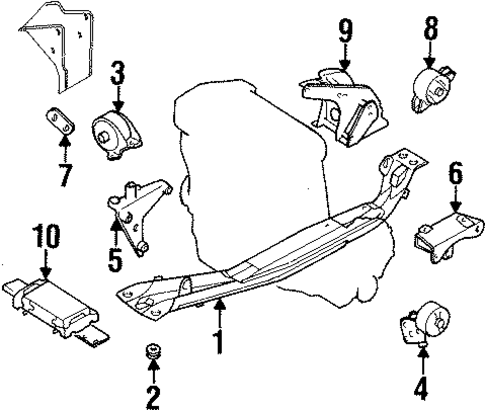 9
8
3
7
6
5
10
1
2
4