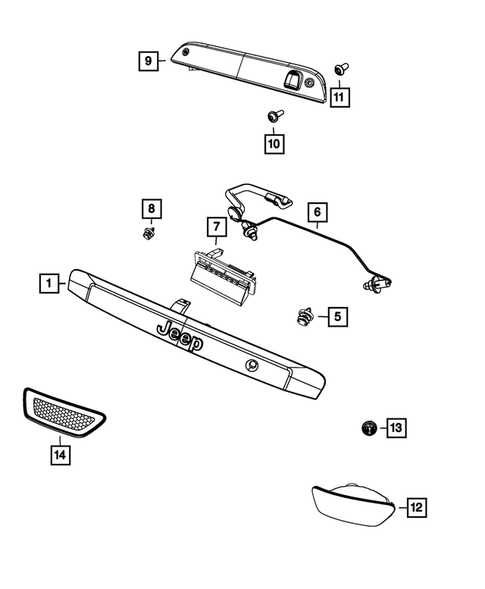 9
11
10
8
7
6
1
5
Jeep
14
13
12