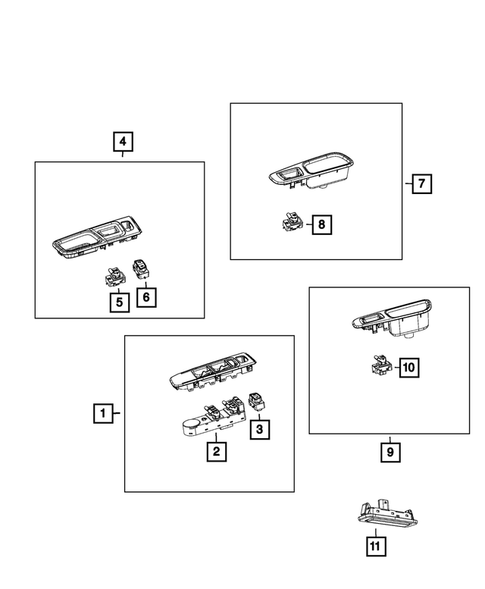 4
7
8
5
6
10
1
3
2
9
11