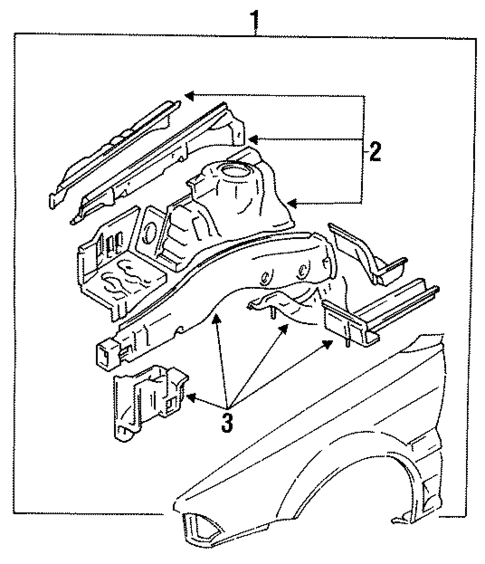 1
2
3