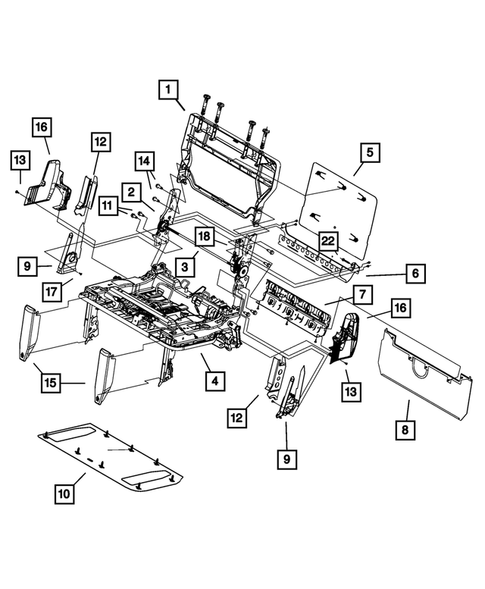 1
16
12
13
14
5
2
11
18
22
9
3
6
17
7
16
15
4
13
12
8
9
10