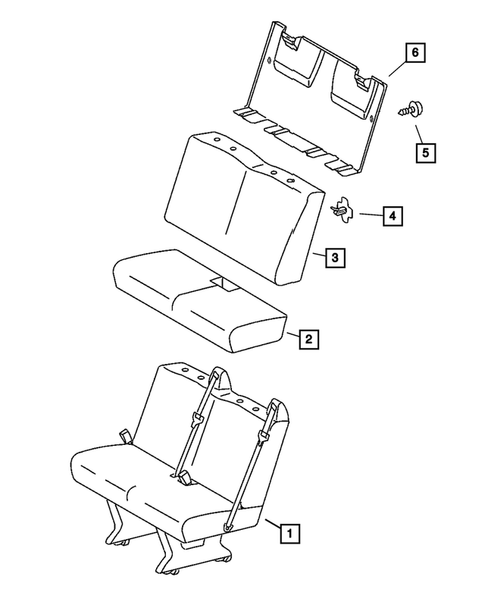 6
5
4
3
2
1