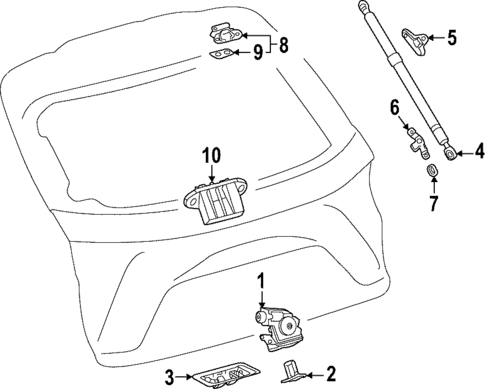 8
9
5
6
4
7
10
1
3
2