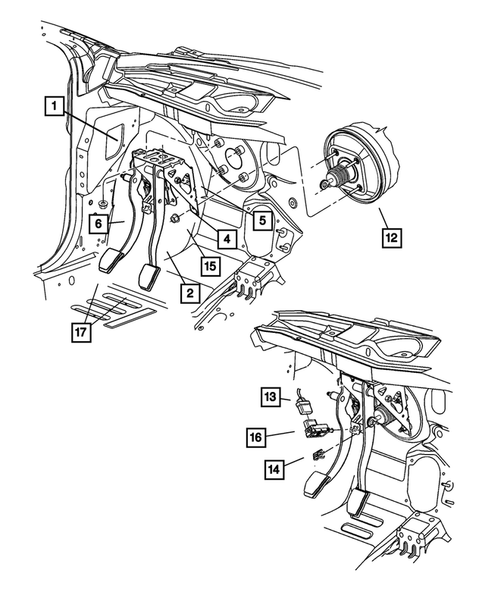 1
6
5
4
15
2
17
12
13
16
14