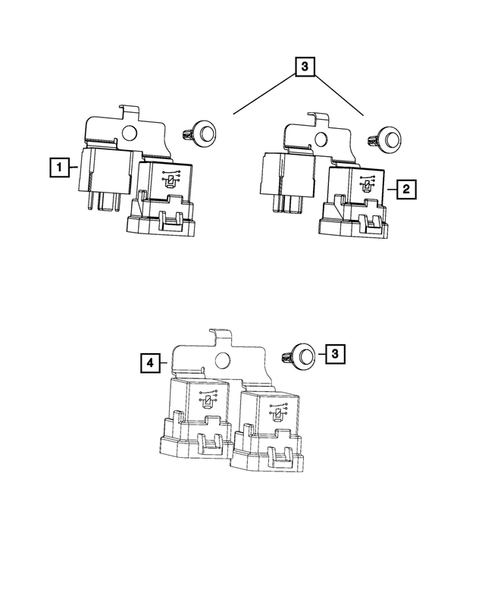 3
1
2
4
3