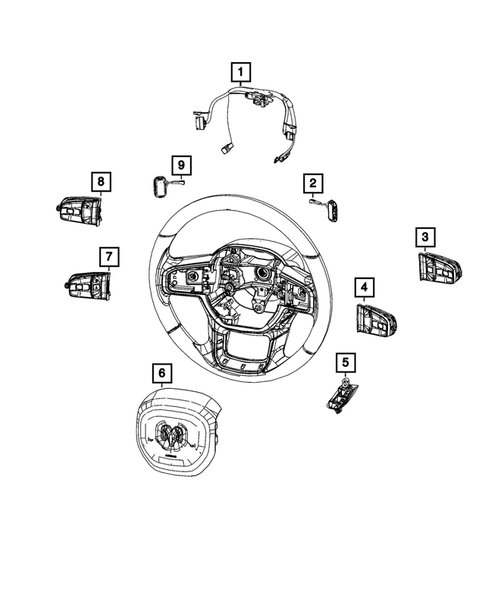 1
9
8
2
3
7
4
5
6