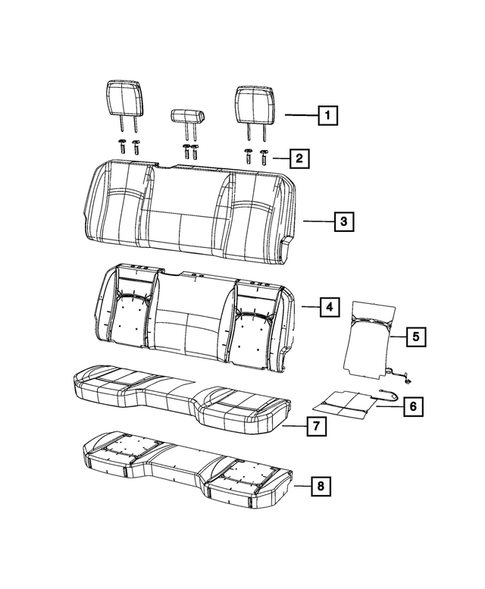 1
2
3
4
5
6
7
8