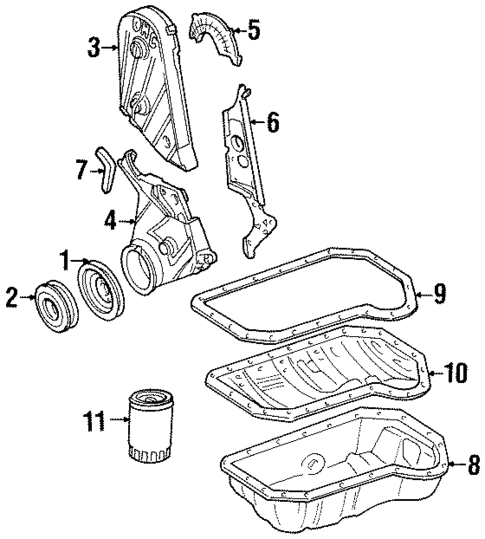 3
5
6
7
4
1
2
9
10
11
8