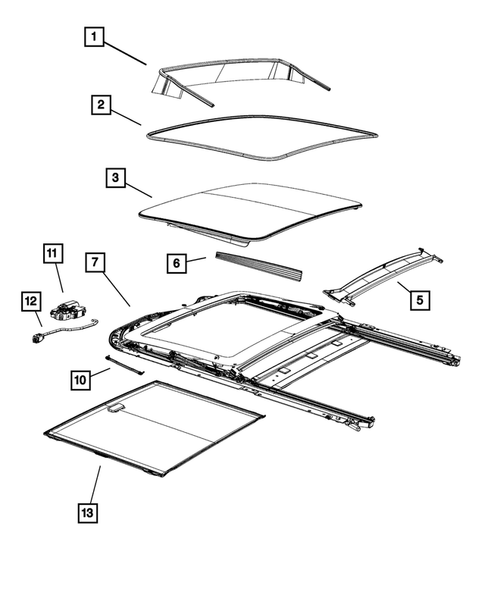 1
2
3
11
7
6
5
12
10
13